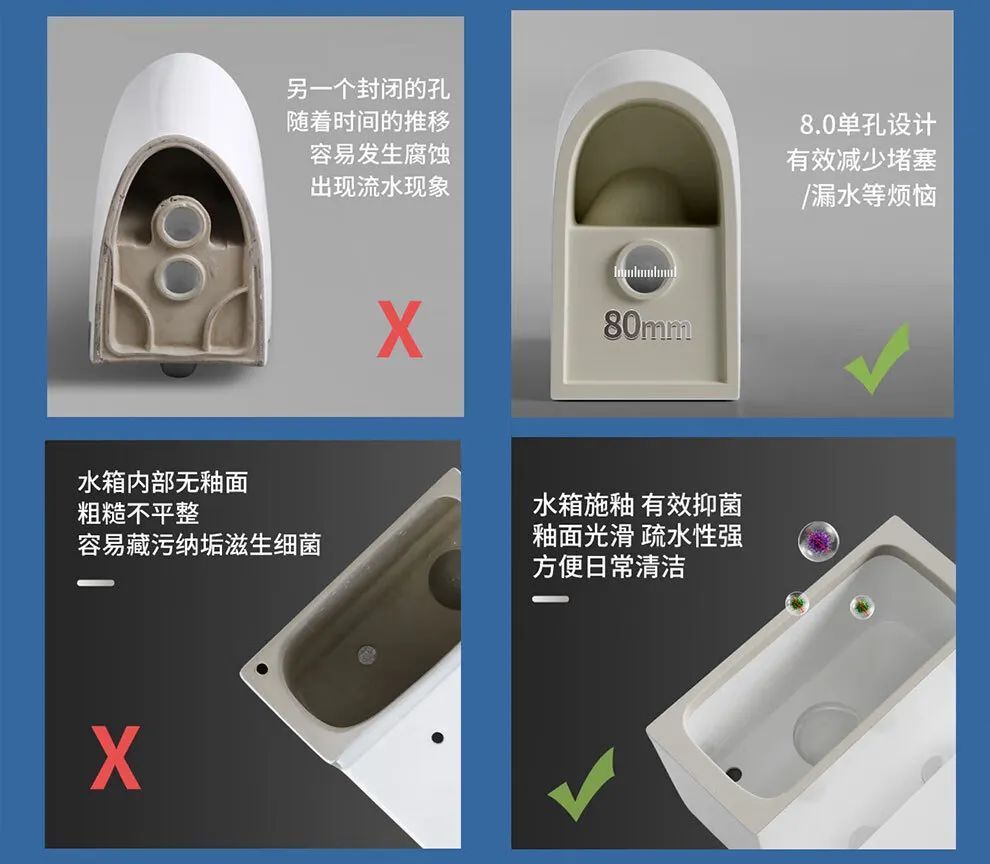 另一个封闭的孔
随着时间的推移
容易发生腐蚀
出现流水现象

X

8.0单孔设计
有效减少堵塞
/漏水等烦恼

80mm

水箱内部无釉面
粗糙不平整
容易藏污纳垢滋生细菌

X

水箱施釉 有效抑菌
釉面光滑 疏水性强
方便日常清洁