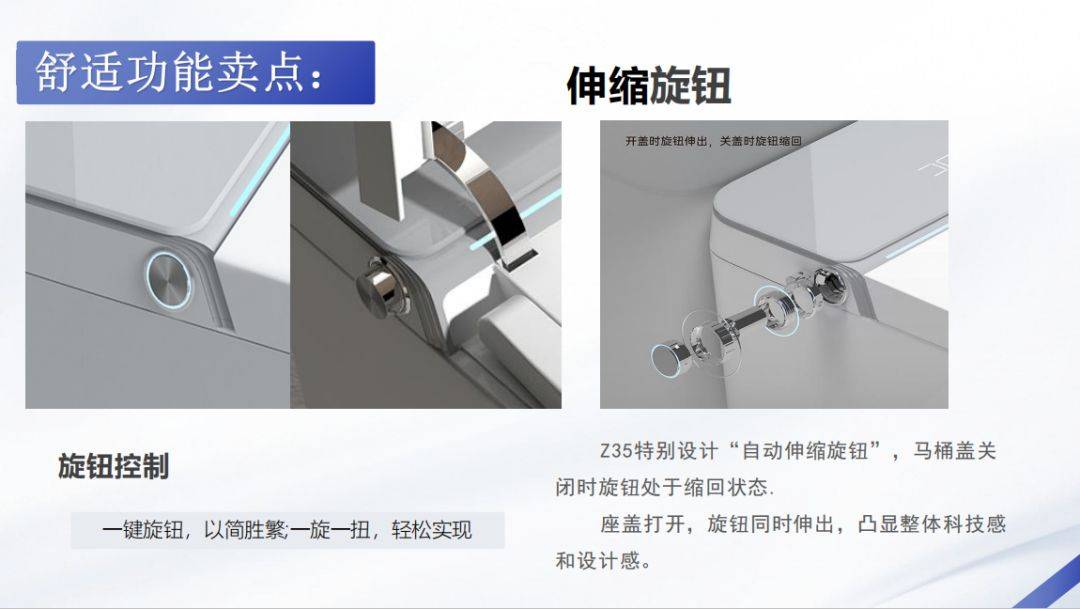 舒适功能卖点：

伸缩旋钮

开盖时旋钮伸出，关盖时旋钮缩回

旋钮控制

一键旋钮，以简胜繁:一旋一扭，轻松实现

Z35特别设计“自动伸缩旋钮”，马桶盖关闭时旋钮处于缩回状态.

座盖打开，旋钮同时伸出，凸显整体科技感和设计感。